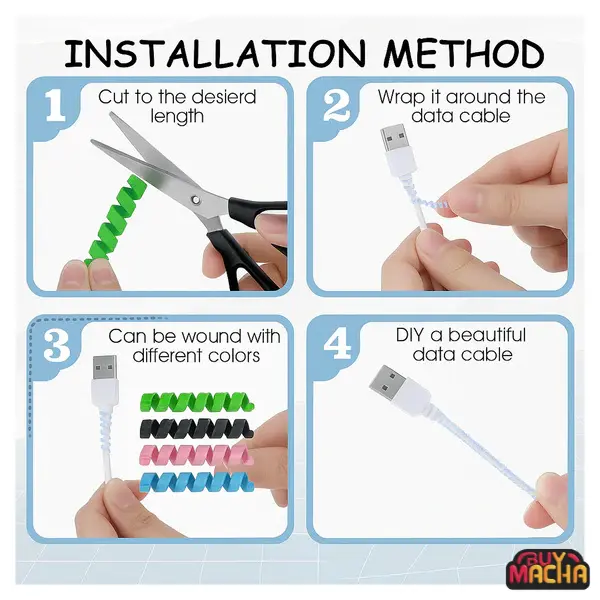 INSTALLATION METHOD

1 Cut to the desierd length

2 Wrap it around the data cable

3 Can be wound with different colors

4 DIY a beautiful data cable

BUY MACHA